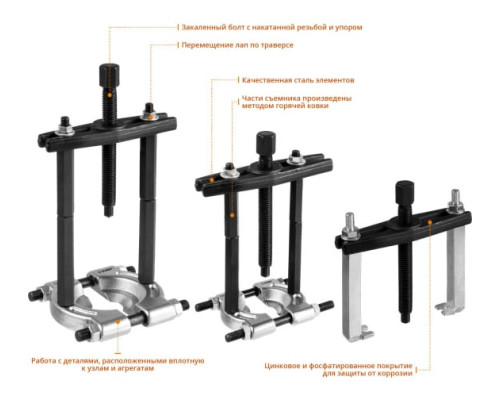 Закаленный болт с накатанной резьбой и упором

Перемещение лап по траверсе

Качественная сталь элементов

Части съемника произведены методом горячей ковки

Работа с деталями, расположенными вплотную к узлам и агрегатам

Цинковое и фосфатированное покрытие для защиты от коррозии