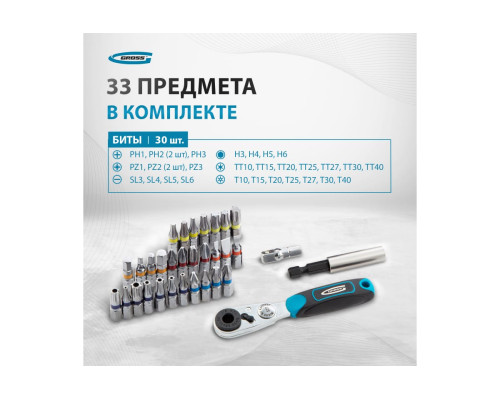 GROSS

33 ПРЕДМЕТА
В КОМПЛЕКТЕ

БИТЫ | 30 шт.

PH1, PH2 (2 шт), PH3
PZ1, PZ2 (2 шт), PZ3
SL3, SL4, SL5, SL6

H3, H4, H5, H6
TT10, TT15, TT20, TT25, TT27, TT30, TT40
T10, T15, T20, T25, T27, T30, T40

GROSS